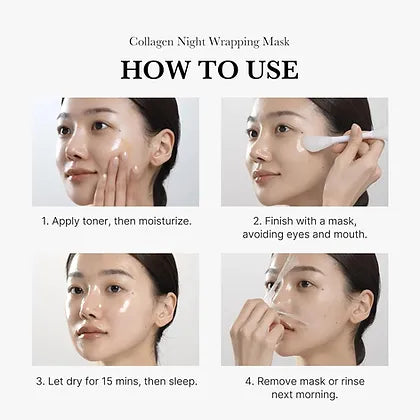 Collagen Night Wrapping Mask

HOW TO USE

1. Apply toner, then moisturize.

2. Finish with a mask, avoiding eyes and mouth.

3. Let dry for 15 mins, then sleep.

4. Remove mask or rinse next morning.