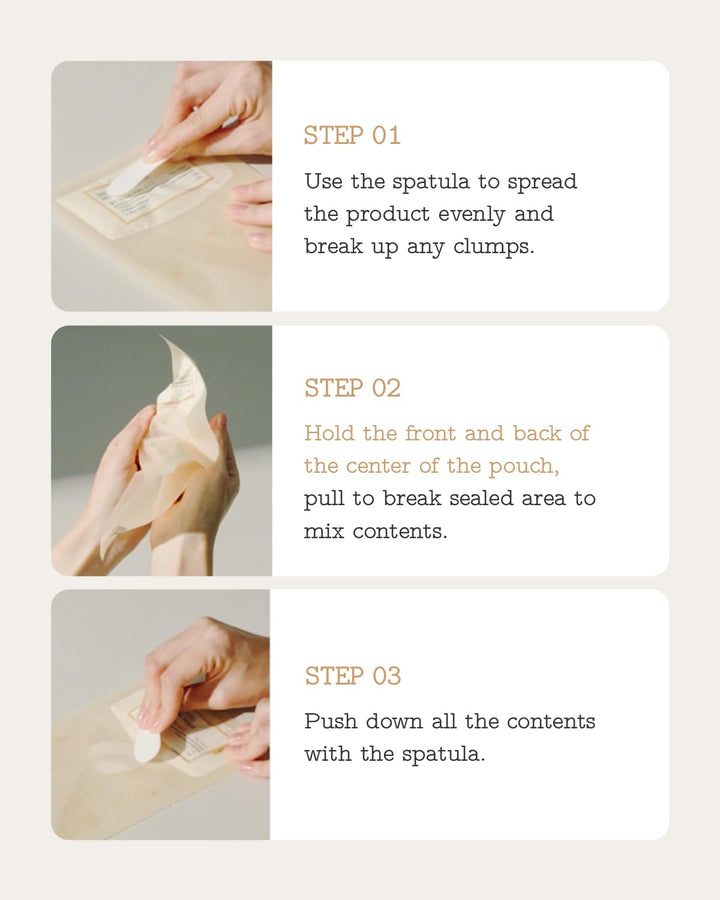 STEP 01

Use the spatula to spread the product evenly and break up any clumps.

STEP 02

Hold the front and back of the center of the pouch, pull to break sealed area to mix contents.

STEP 03

Push down all the contents with the spatula.