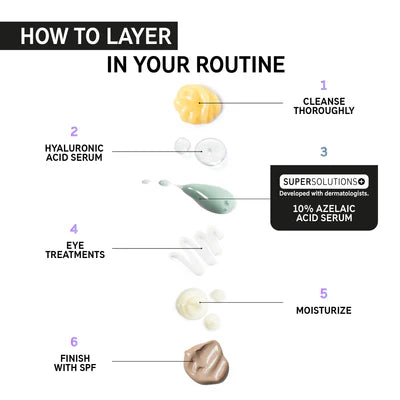 HOW TO LAYER
IN YOUR ROUTINE

1
CLEANSE THOROUGHLY

2
HYALURONIC ACID SERUM

3
SUPERSOLUTIONS+
Developed with dermatologists.
10% AZELAIC ACID SERUM

4
EYE TREATMENTS

5
MOISTURIZE

6
FINISH WITH SPF